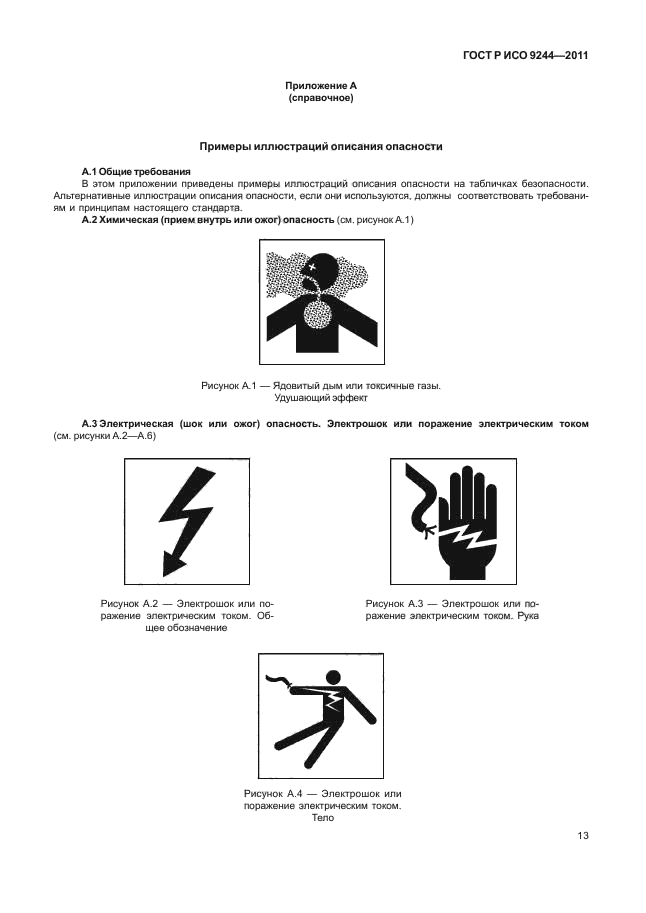 ГОСТ Р ИСО 9244—2011

Приложение А
(справочное)

Примеры иллюстраций описания опасности

А.1 Общие требования

В этом приложении приведены примеры иллюстраций описания опасности на табличках безопасности. Альтернативные иллюстрации описания опасности, если они используются, должны соответствовать требованиям и принципам настоящего стандарта.

А.2 Химическая (прием внутрь или ожог) опасность (см. рисунок А.1)

Рисунок А.1 — Ядовитый дым или токсичные газы. Удушающий эффект

А.3 Электрическая (шок или ожог) опасность. Электрошок или поражение электрическим током (см. рисунки А.2—А.6)

Рисунок А.2 — Электрошок или поражение электрическим током. Общее обозначение

Рисунок А.3 — Электрошок или поражение электрическим током. Рука

Рисунок А.4 — Электрошок или поражение электрическим током. Тело

13