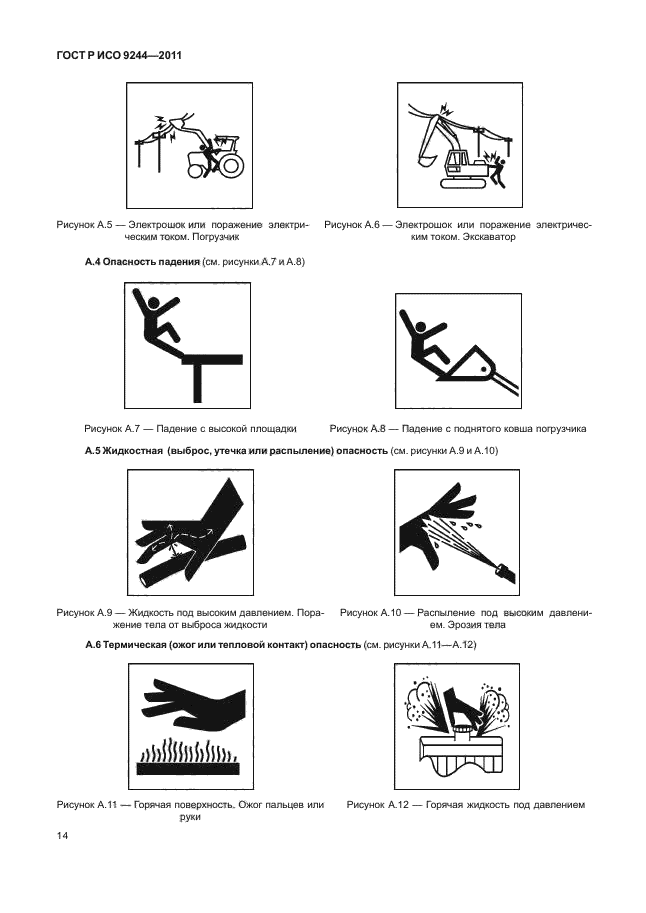 ГОСТ Р ИСО 9244—2011

Рисунок А.5 — Электрошок или поражение электрическим током. Погрузчик

Рисунок А.6 — Электрошок или поражение электрическим током. Экскаватор

А.4 Опасность падения (см. рисунки А.7 и А.8)

Рисунок А.7 — Падение с высокой площадки

Рисунок А.8 — Падение с поднятого ковша погрузчика

А.5 Жидкостная (выброс, утечка или распыление) опасность (см. рисунки А.9 и А.10)

Рисунок А.9 — Жидкость под высоким давлением. Поражение тела от выброса жидкости

Рисунок А.10 — Распыление под высоким давлением. Эрозия тела

А.6 Термическая (ожог или тепловой контакт) опасность (см. рисунки А.11—А.12)

Рисунок А.11 — Горячая поверхность. Ожог пальцев или руки

Рисунок А.12 — Горячая жидкость под давлением

14