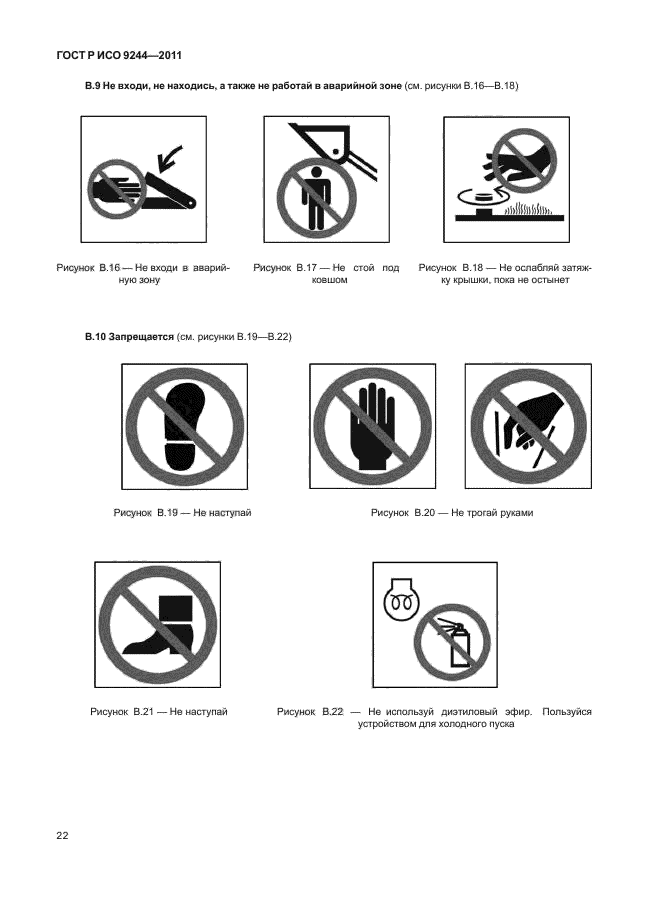 ГОСТ Р ИСО 9244—2011

В.9 Не входи, не находись, а также не работай в аварийной зоне (см. рисунки В.16—В.18)

Рисунок В.16 — Не входи в аварийную зону

Рисунок В.17 — Не стой под ковшом

Рисунок В.18 — Не ослабляй затяжку крышки, пока не остынет

В.10 Запрещается (см. рисунки В.19—В.22)

Рисунок В.19 — Не наступай

Рисунок В.20 — Не трогай руками

Рисунок В.21 — Не наступай

Рисунок В.22 — Не используй диэтиловый эфир. Пользуйся устройством для холодного пуска

22