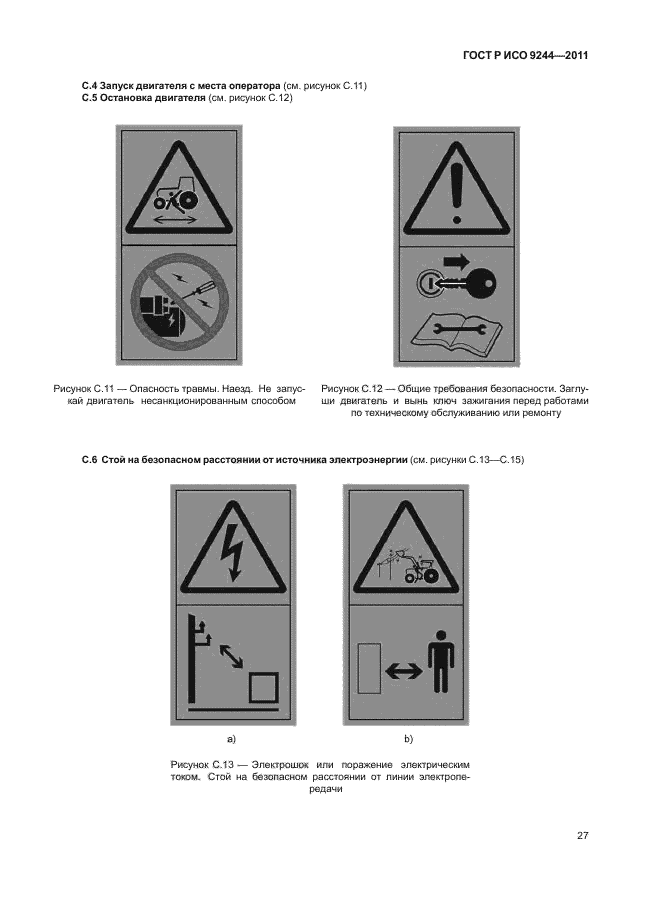 ГОСТ Р ИСО 9244—2011

С.4 Запуск двигателя с места оператора (см. рисунок С.11)
С.5 Остановка двигателя (см. рисунок С.12)

Рисунок С.11 — Опасность травмы. Наезд. Не запускай двигатель несанкционированным способом

Рисунок С.12 — Общие требования безопасности. Заглуши двигатель и вынь ключ зажигания перед работами по техническому обслуживанию или ремонту

С.6 Стой на безопасном расстоянии от источника электроэнергии (см. рисунки С.13—С.15)

a)

b)

Рисунок С.13 — Электрошок или поражение электрическим током. Стой на безопасном расстоянии от линии электропередачи

27