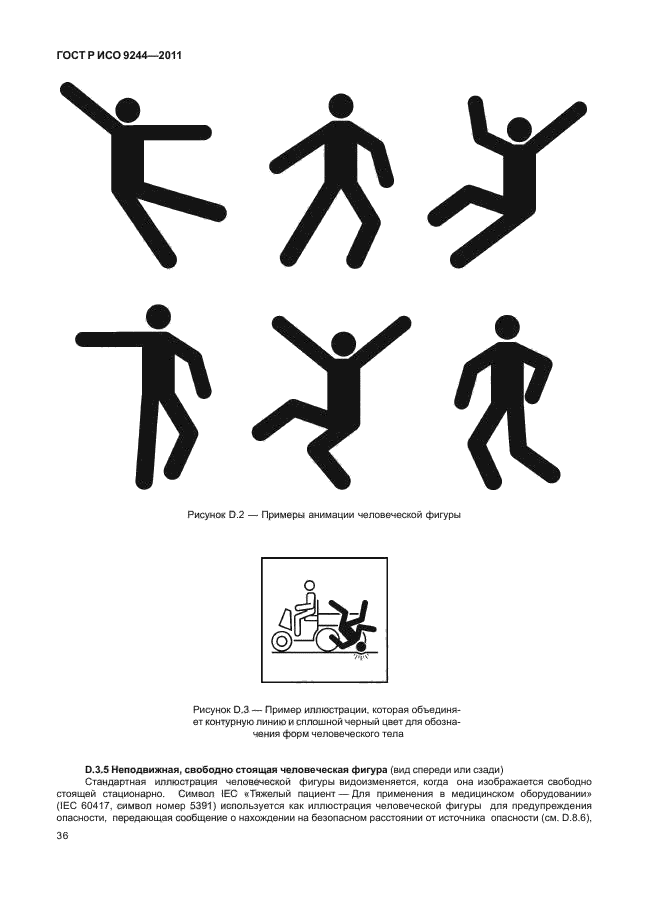 ГОСТ Р ИСО 9244—2011

Рисунок D.2 — Примеры анимации человеческой фигуры

Рисунок D.3 — Пример иллюстрации, которая объединяет контурную линию и сплошной черный цвет для обозначения форм человеческого тела

D.3.5 Неподвижная, свободно стоящая человеческая фигура (вид спереди или сзади)

Стандартная иллюстрация человеческой фигуры видоизменяется, когда она изображается свободно стоящей стационарно. Символ IEC «Тяжелый пациент — Для применения в медицинском оборудовании» (IEC 60417, символ номер 5391) используется как иллюстрация человеческой фигуры для предупреждения опасности, передающая сообщение о нахождении на безопасном расстоянии от источника опасности (см. D.8.6),

36