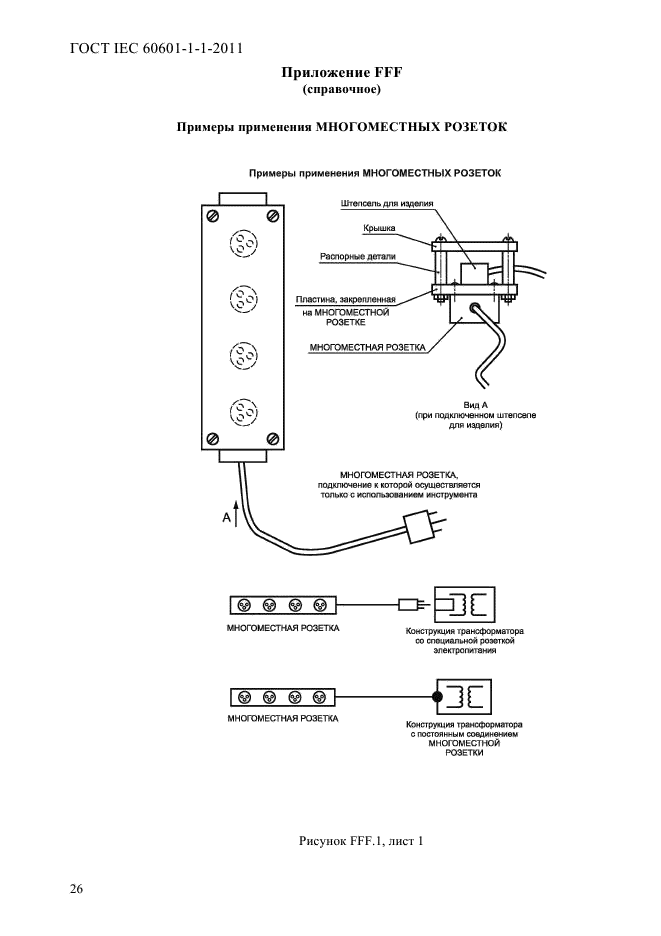 ГОСТ IEC 60601-1-1-2011

Приложение FFF
(справочное)

Примеры применения МНОГОМЕСТНЫХ РОЗЕТОК

Примеры применения МНОГОМЕСТНЫХ РОЗЕТОК

Штепсель для изделия

Крышка

Распорные детали

Пластина, закрепленная на МНОГОМЕСТНОЙ РОЗЕТКЕ

МНОГОМЕСТНАЯ РОЗЕТКА

Вид А
(при подключенном штепселе для изделия)

МНОГОМЕСТНАЯ РОЗЕТКА, подключение к которой осуществляется только с использованием инструмента

А

МНОГОМЕСТНАЯ РОЗЕТКА

Конструкция трансформатора со специальной розеткой электропитания

МНОГОМЕСТНАЯ РОЗЕТКА

Конструкция трансформатора с постоянным соединением МНОГОМЕСТНОЙ РОЗЕТКИ

Рисунок FFF.1, лист 1

26