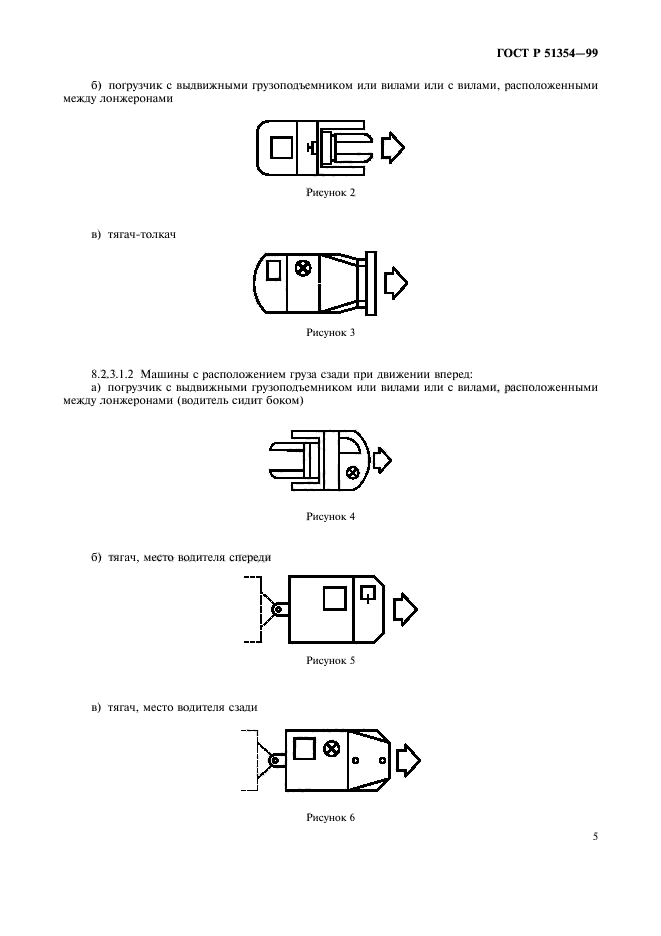 ГОСТ Р 51354—99

б) погрузчик с выдвижными грузоподъемником или вилами или с вилами, расположенными между лонжеронами

Рисунок 2

в) тягач-толкач

Рисунок 3

8.2.3.1.2 Машины с расположением груза сзади при движении вперед:
а) погрузчик с выдвижными грузоподъемником или вилами или с вилами, расположенными между лонжеронами (водитель сидит боком)

Рисунок 4

б) тягач, место водителя спереди

Рисунок 5

в) тягач, место водителя сзади

Рисунок 6

5