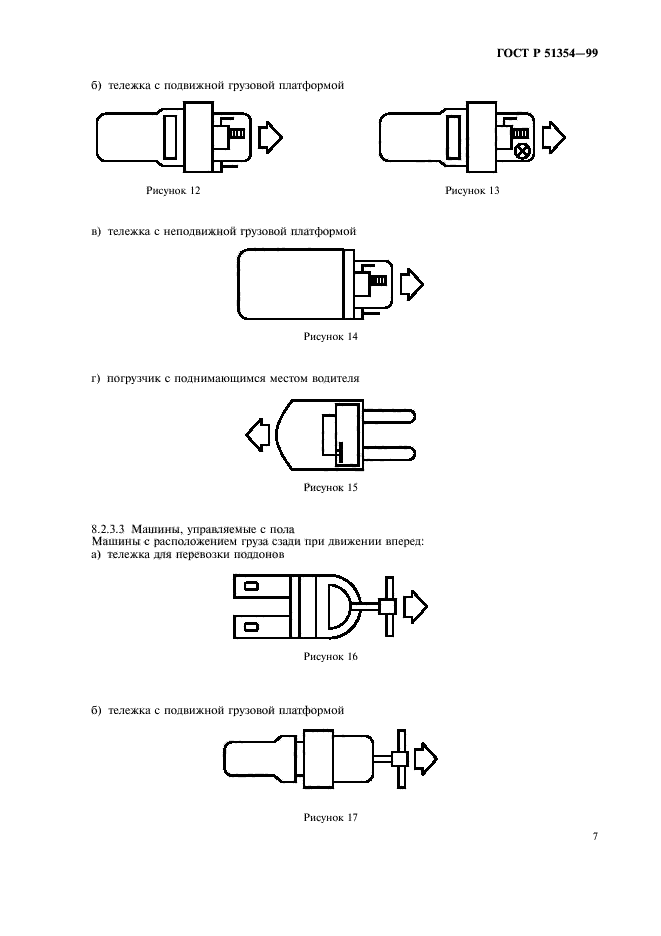 ГОСТ Р 51354—99

б) тележка с подвижной грузовой платформой

Рисунок 12

Рисунок 13

в) тележка с неподвижной грузовой платформой

Рисунок 14

г) погрузчик с поднимающимся местом водителя

Рисунок 15

8.2.3.3 Машины, управляемые с пола
Машины с расположением груза сзади при движении вперед:
а) тележка для перевозки поддонов

Рисунок 16

б) тележка с подвижной грузовой платформой

Рисунок 17

7